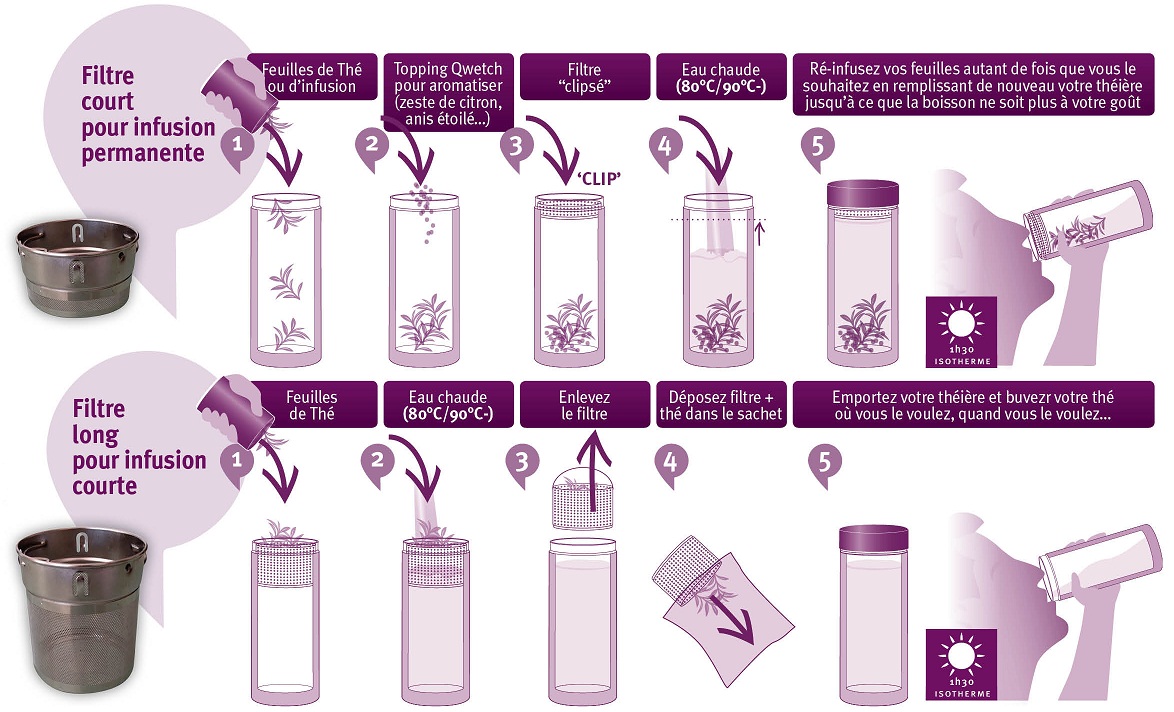 Filtre court pour infusion permanente

1
Feuilles de Thé ou d'infusion

2
Topping Qwetch pour aromatiser (zeste de citron, anis étoilé...)

3
Filtre "clipsé"

'CLIP'

4
Eau chaude (80°C/90°C-)

5
Ré-infusez vos feuilles autant de fois que vous le souhaitez en remplissant de nouveau votre théière jusqu'à ce que la boisson ne soit plus à votre goût

1h30
ISOTHERME

Filtre long pour infusion courte

1
Feuilles de Thé

2
Eau chaude (80°C/90°C-)

3
Enlevez le filtre

4
Déposez filtre + thé dans le sachet

5
Emportez votre théière et buvezr votre thé où vous le voulez, quand vous le voulez...

1h30
ISOTHERME